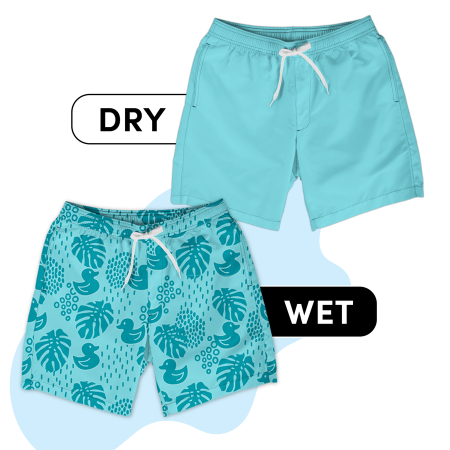 DRY

WET